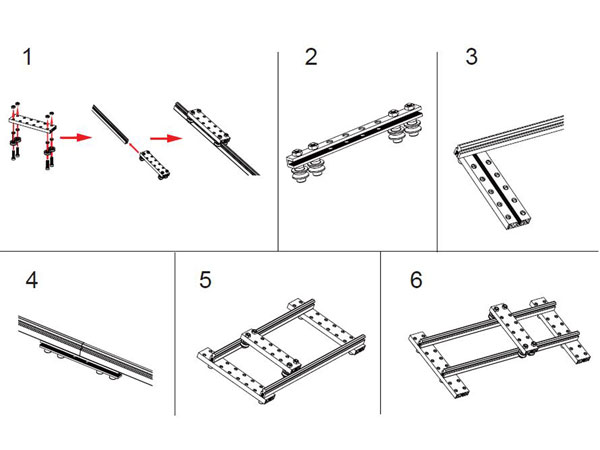 1

2

3

4

5

6