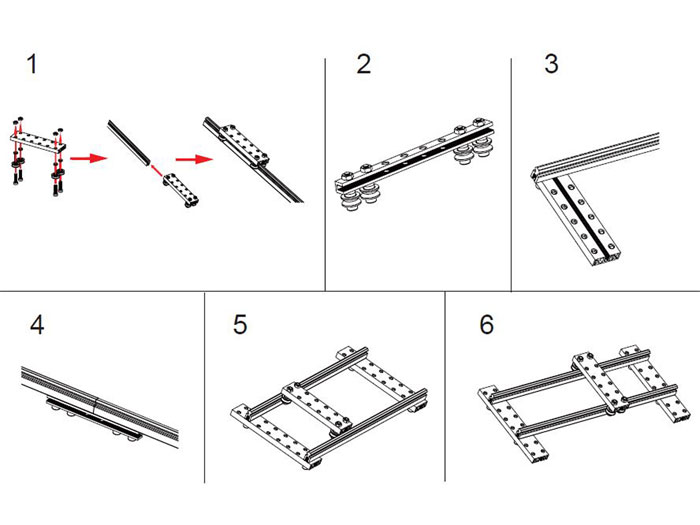 1

2

3

4

5

6