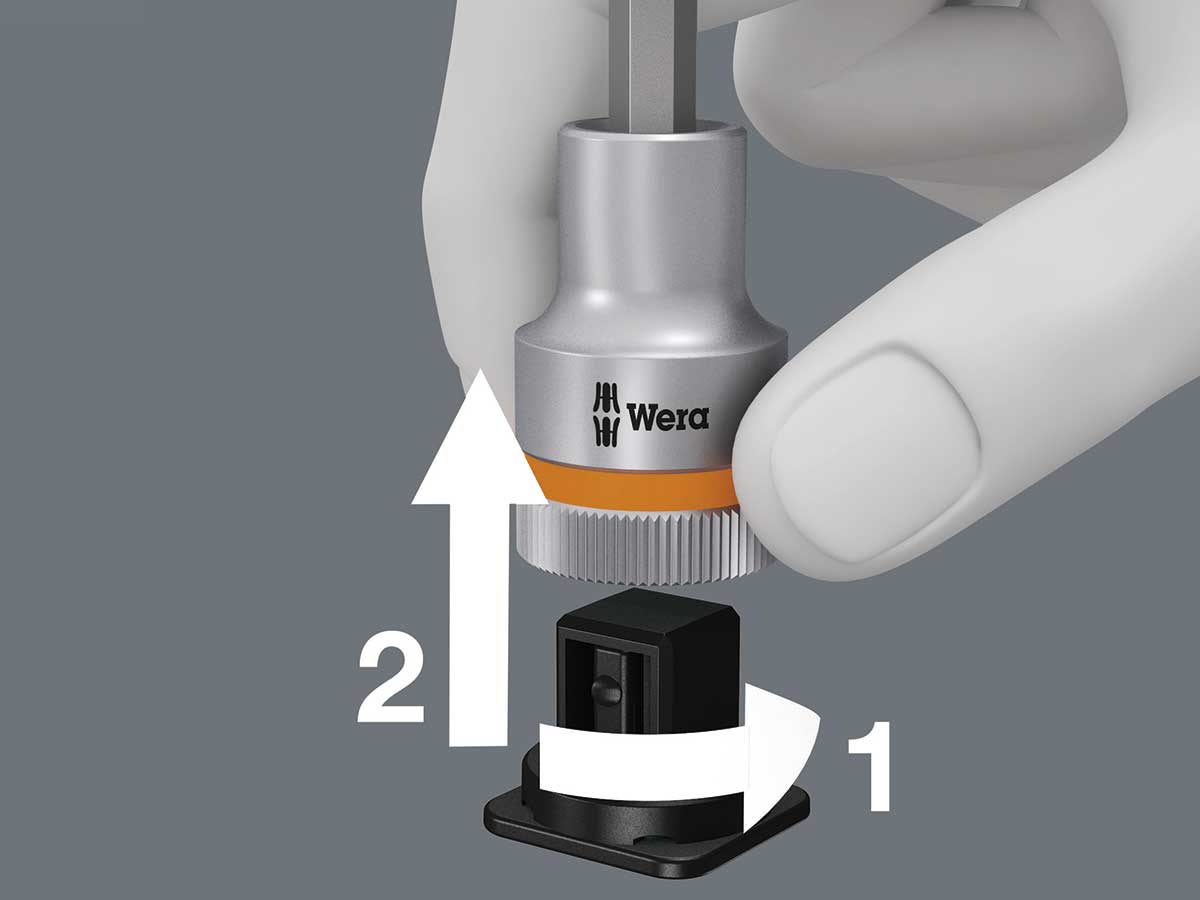 Wera
2
1