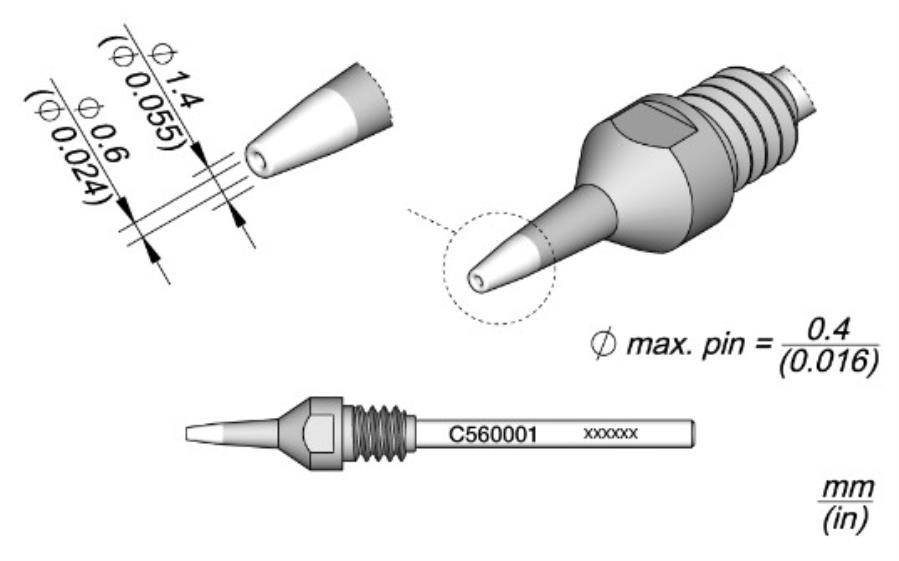 $\phi$ 1.4
($\phi$ 0.055)

$\phi$ 0.6
($\phi$ 0.024)

$\phi$ max. pin = $\frac{0.4}{(0.016)}$

C560001 xxxxxx

$\frac{mm}{(in)}$