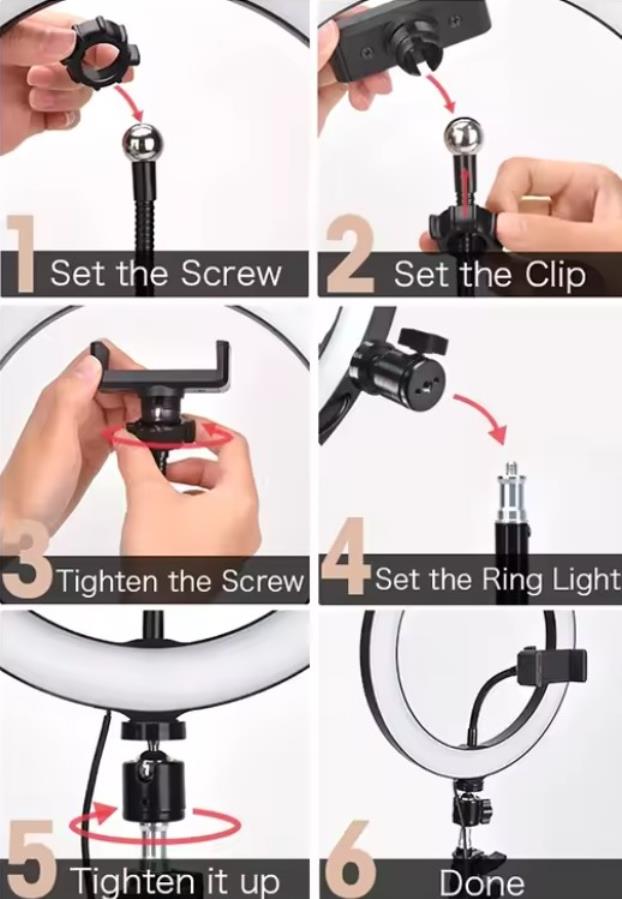 1 Set the Screw

2 Set the Clip

3 Tighten the Screw

4 Set the Ring Light

5 Tighten it up

6 Done