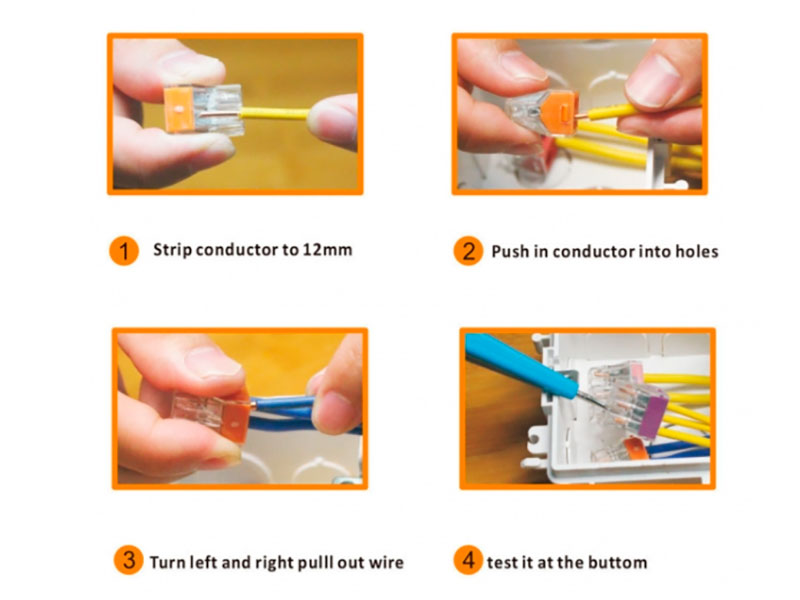 1 Strip conductor to 12mm

2 Push in conductor into holes

3 Turn left and right pulll out wire

4 test it at the buttom