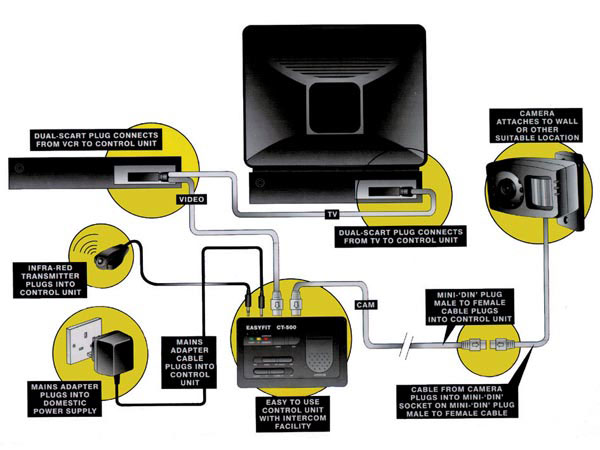 DUAL-SCART PLUG CONNECTS FROM VCR TO CONTROL UNIT

CAMERA ATTACHES TO WALL OR OTHER SUITABLE LOCATION

VIDEO

TV

DUAL-SCART PLUG CONNECTS FROM TV TO CONTROL UNIT

INFRA-RED TRANSMITTER PLUGS INTO CONTROL UNIT

CAM

MINI-'DIN' PLUG MALE TO FEMALE CABLE PLUGS INTO CONTROL UNIT

EASYFIT CT-500

MAINS ADAPTER CABLE PLUGS INTO CONTROL UNIT

MAINS ADAPTER PLUGS INTO DOMESTIC POWER SUPPLY

EASY TO USE CONTROL UNIT WITH INTERCOM FACILITY

CABLE FROM CAMERA PLUGS INTO MINI-'DIN' SOCKET ON MINI-'DIN' PLUG MALE TO FEMALE CABLE