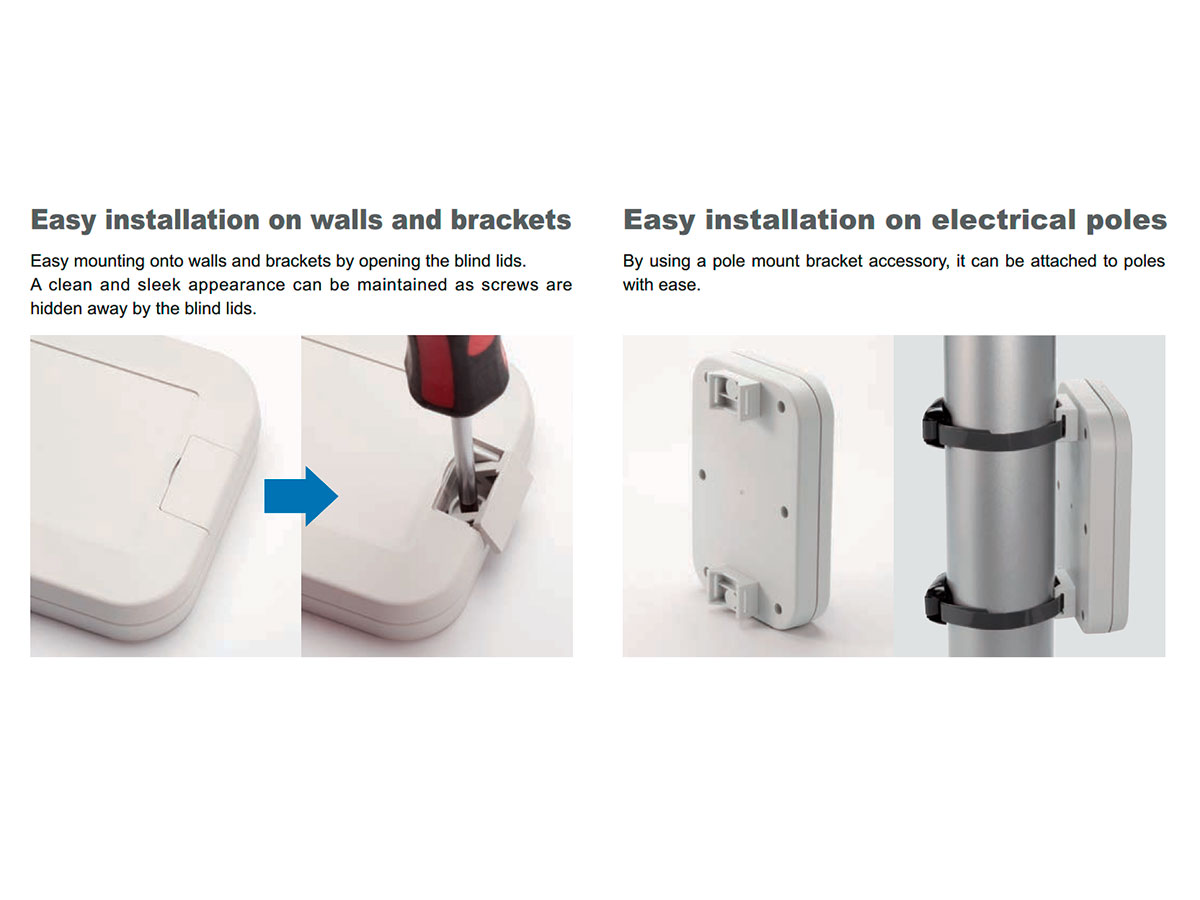 Easy installation on walls and brackets

Easy mounting onto walls and brackets by opening the blind lids.
A clean and sleek appearance can be maintained as screws are hidden away by the blind lids.

Easy installation on electrical poles

By using a pole mount bracket accessory, it can be attached to poles with ease.